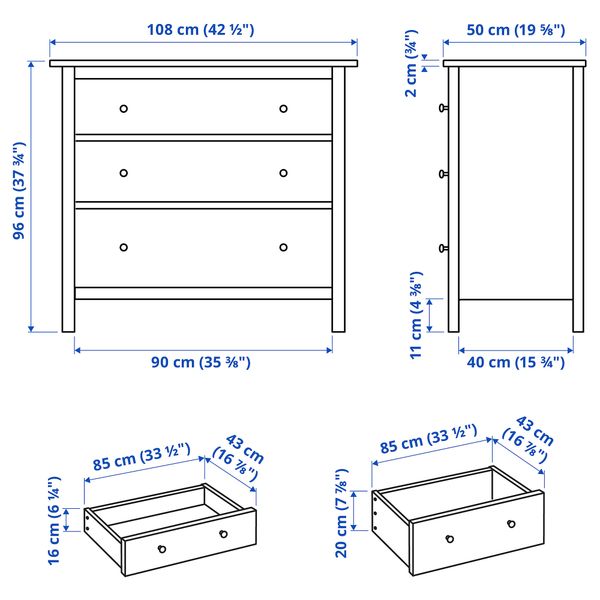 108 cm (42 ½")

96 cm (37 ¾")

90 cm (35 ⅜")

50 cm (19 ⅝")

2 cm (¾")

11 cm (4 ⅜")

40 cm (15 ¾")

85 cm (33 ½")

43 cm (16 ⅞")

16 cm (6 ¼")

85 cm (33 ½")

43 cm (16 ⅞")

20 cm (7 ⅞")