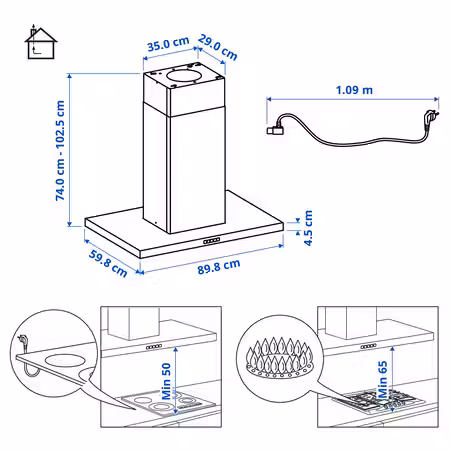 35.0 cm
29.0 cm
74.0 cm - 102.5 cm
1.09 m
4.5 cm
59.8 cm
89.8 cm
Min 50
Min 65