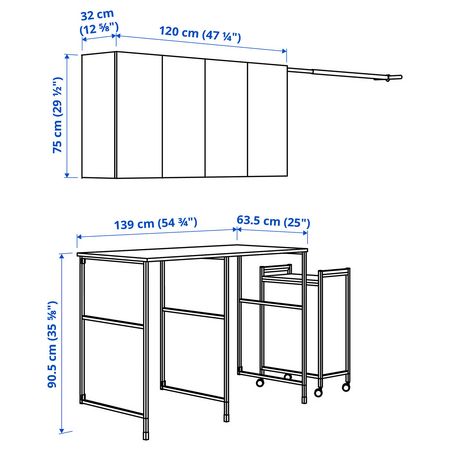 32 cm (12 ⅝")

120 cm (47 ¼")

75 cm (29 ½")

139 cm (54 ¾")

63.5 cm (25")

90.5 cm (35 ⅝")