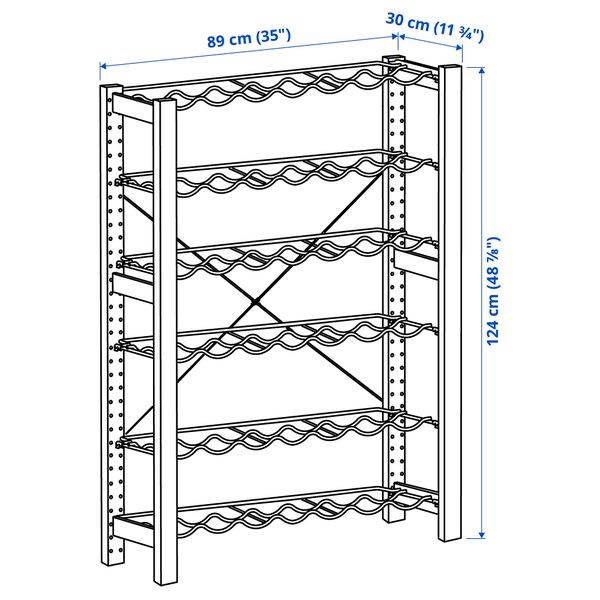 89 cm (35")
30 cm (11 ¾")
124 cm (48 ⅞")