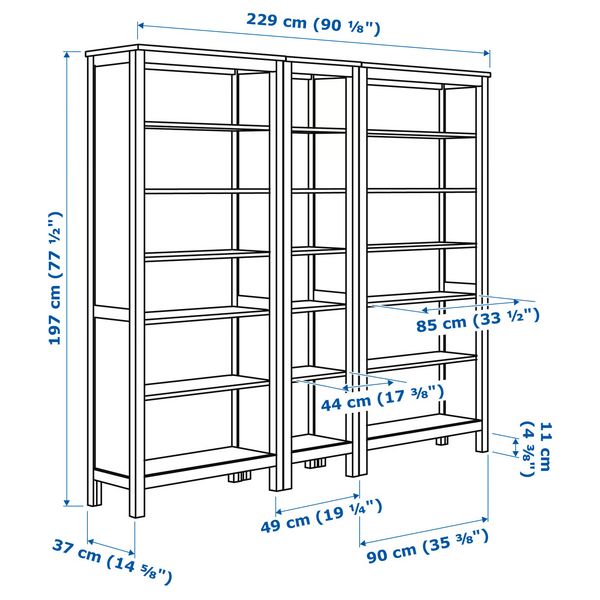 229 cm (90 ⅛")

197 cm (77 ½")

85 cm (33 ½")

44 cm (17 ⅜")

11 cm (4 ⅜")

49 cm (19 ¼")

90 cm (35 ⅜")

37 cm (14 ⅝")