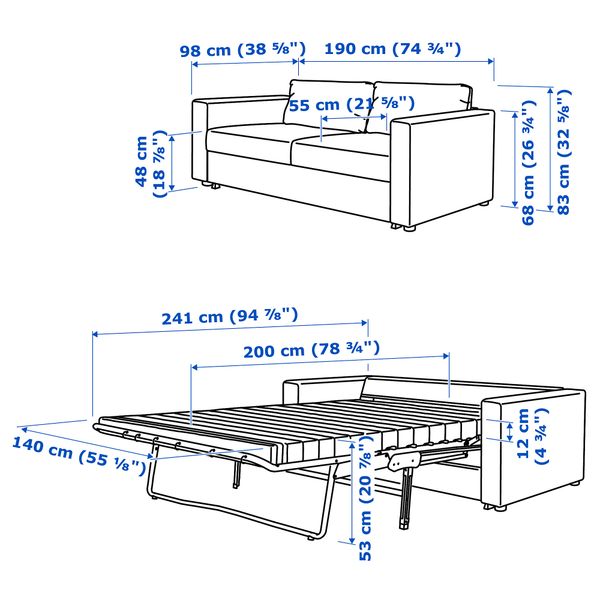 98 cm (38 ⅝")
190 cm (74 ¾")
55 cm (21 ⅝")
48 cm (18 ⅞")
68 cm (26 ¾")
83 cm (32 ⅝")

241 cm (94 ⅞")
200 cm (78 ¾")
140 cm (55 ⅛")
12 cm (4 ¾")
53 cm (20 ⅞")