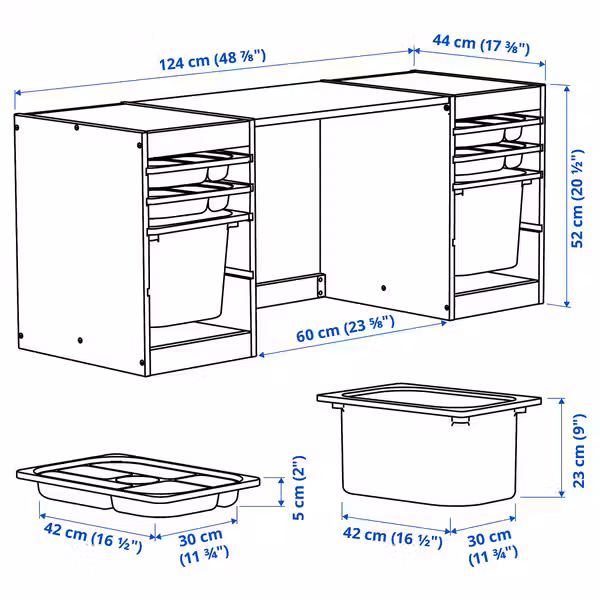 124 cm (48 ⅞")
44 cm (17 ⅜")
52 cm (20 ½")
60 cm (23 ⅝")
5 cm (2")
42 cm (16 ½")
30 cm (11 ¾")
23 cm (9")
42 cm (16 ½")
30 cm (11 ¾")