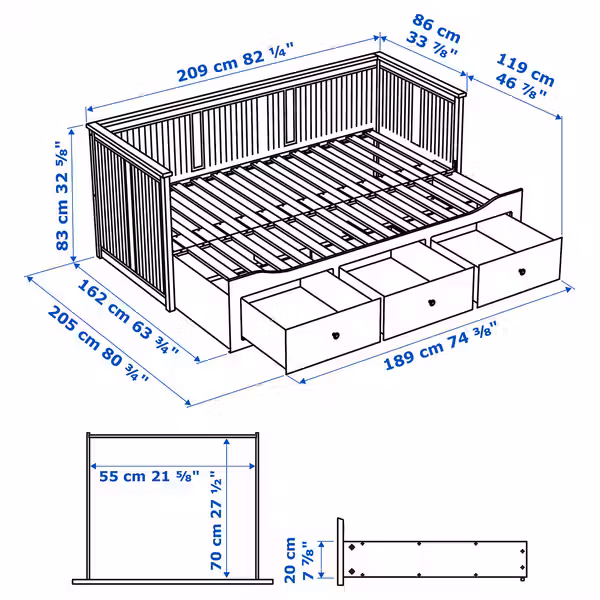 209 cm 82 ¼"

86 cm 33 ⅞"

119 cm 46 ⅞"

83 cm 32 ⅝"

162 cm 63 ¾"

205 cm 80 ¾"

189 cm 74 ⅜"

55 cm 21 ⅝"

70 cm 27 ½"

20 cm 7 ⅞"