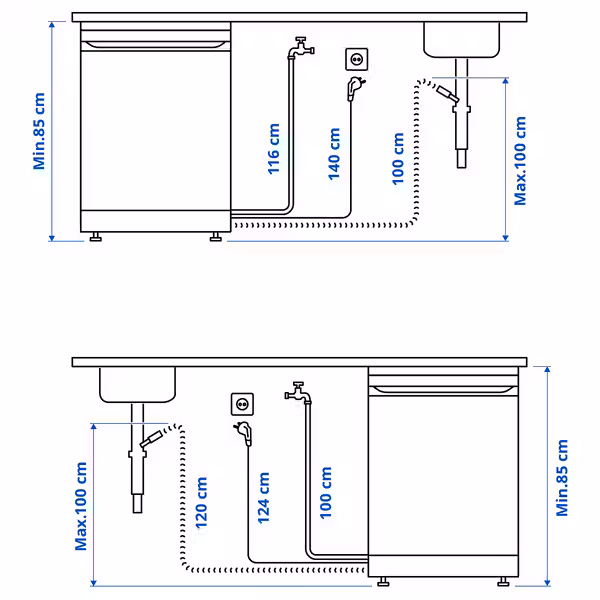 Min.85 cm
116 cm
140 cm
100 cm
Max.100 cm

Max.100 cm
120 cm
124 cm
100 cm
Min.85 cm