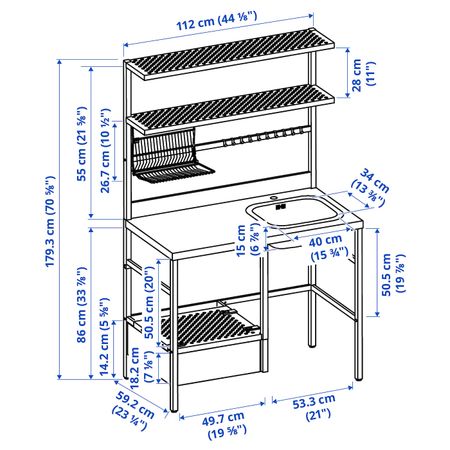 112 cm (44 ⅛")

28 cm (11")

179.3 cm (70 ⅝")

55 cm (21 ⅝")

26.7 cm (10 ½")

34 cm (13 ⅜")

15 cm (6 ⅞")

40 cm (15 ¾")

50.5 cm (19 ⅞")

86 cm (33 ⅞")

50.5 cm (20")

14.2 cm (5 ⅝")

18.2 cm (7 ⅛")

59.2 cm (23 ¼")

49.7 cm (19 ⅝")

53.3 cm (21")