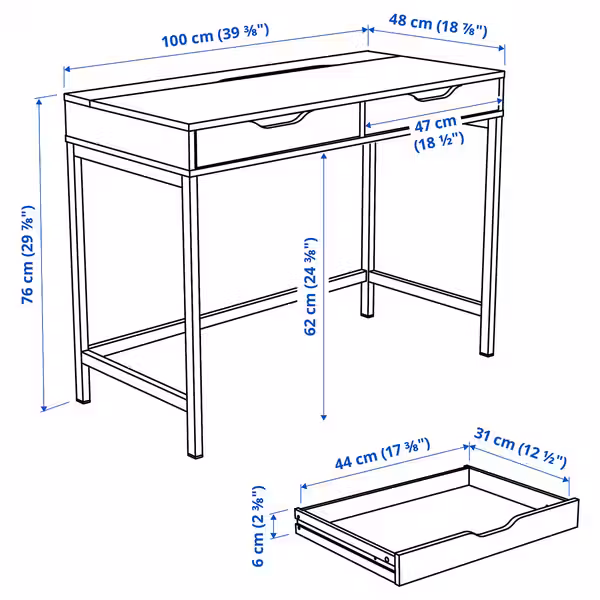 100 cm (39 ⅜")

48 cm (18 ⅞")

47 cm (18 ½")

76 cm (29 ⅞")

62 cm (24 ⅜")

44 cm (17 ⅜")

31 cm (12 ½")

6 cm (2 ⅜")