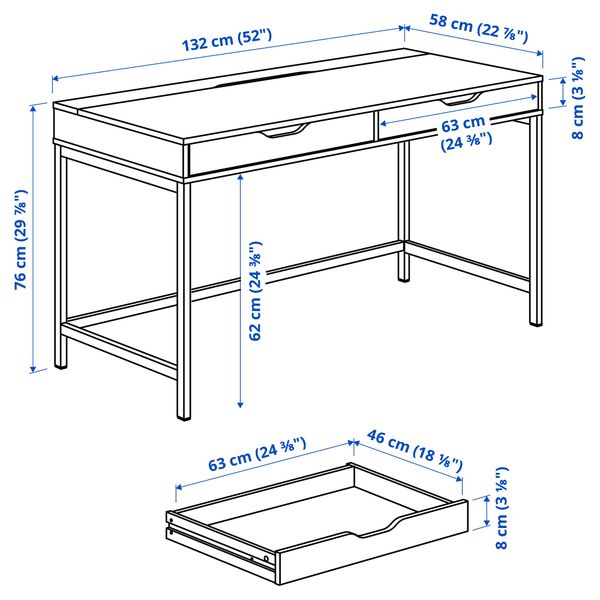 132 cm (52")

58 cm (22 ⅞")

8 cm (3 ⅛")

63 cm (24 ⅜")

76 cm (29 ⅞")

62 cm (24 ⅜")

63 cm (24 ⅜")

46 cm (18 ⅛")

8 cm (3 ⅛")