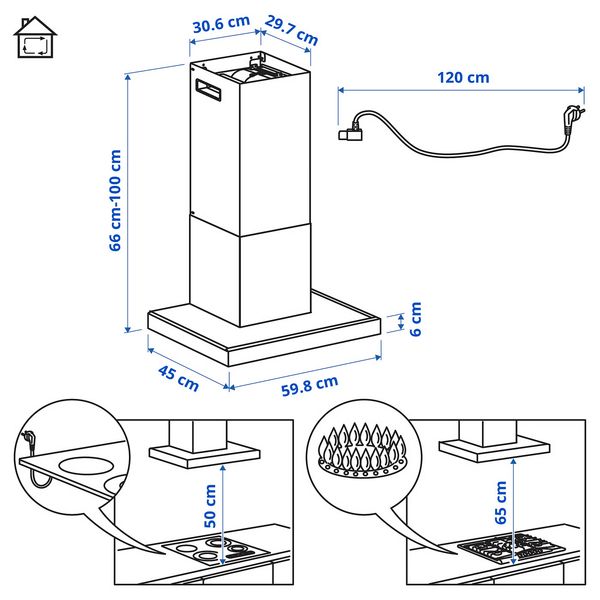 30.6 cm
29.7 cm
120 cm
66 cm-100 cm
6 cm
45 cm
59.8 cm
50 cm
65 cm