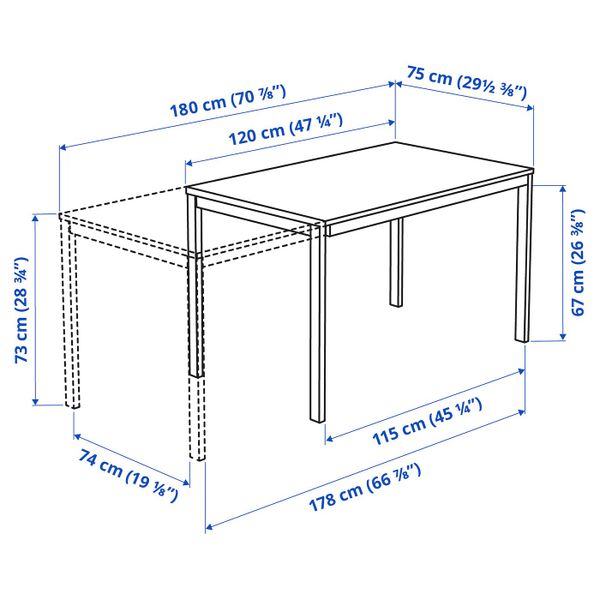 180 cm (70 ⅞")
75 cm (29½ ⅜")
120 cm (47 ¼")
73 cm (28 ¾")
67 cm (26 ⅜")
115 cm (45 ¼")
74 cm (19 ⅛")
178 cm (66 ⅞")