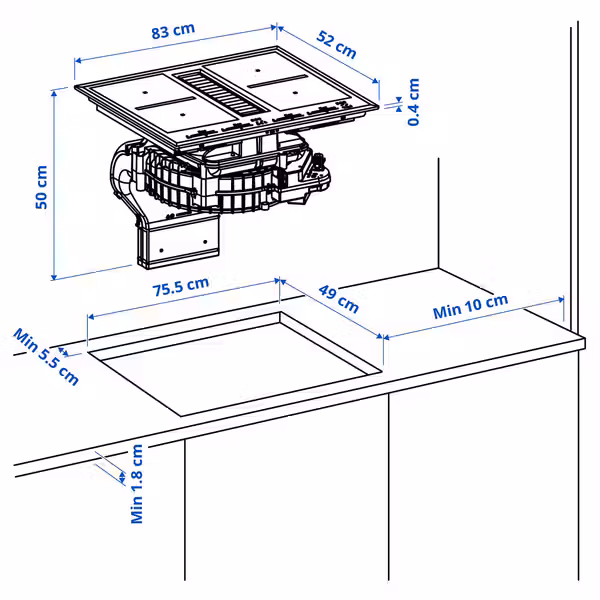 83 cm
52 cm
0.4 cm
50 cm
75.5 cm
49 cm
Min 10 cm
Min 5.5 cm
Min 1.8 cm