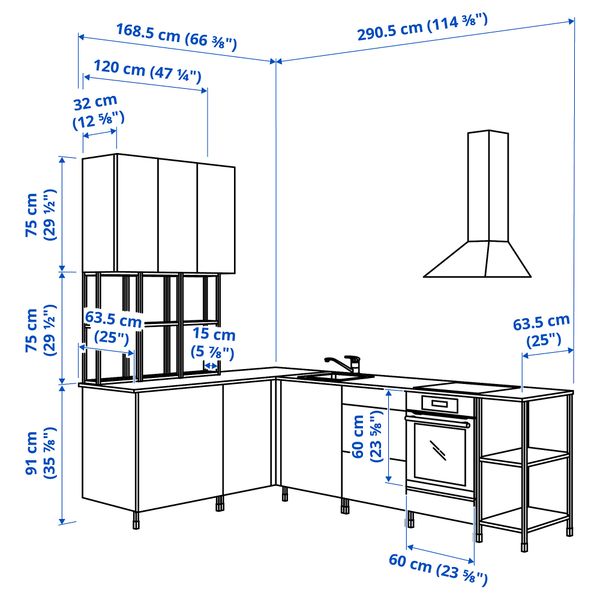 168.5 cm (66 ⅜")
290.5 cm (114 ⅜")
120 cm (47 ¼")
32 cm
(12 ⅝")
75 cm
(29 ½")
75 cm
(29 ½")
63.5 cm
(25")
15 cm
(5 ⅞")
63.5 cm
(25")
91 cm
(35 ⅞")
60 cm
(23 ⅝")
60 cm (23 ⅝")