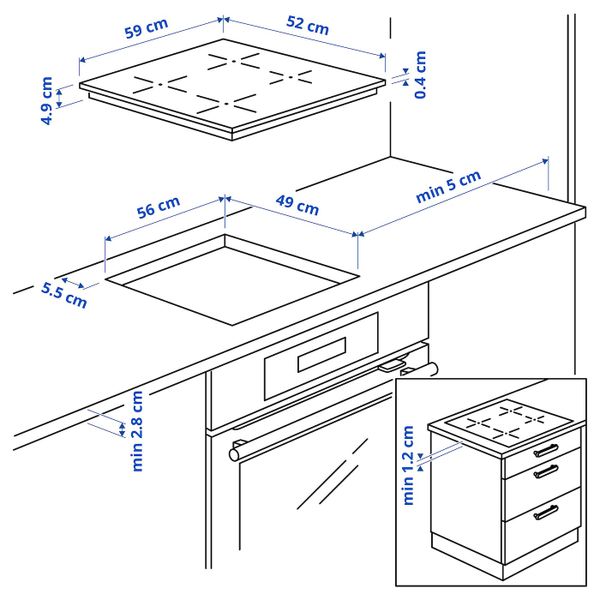 59 cm
52 cm
4.9 cm
0.4 cm
56 cm
49 cm
min 5 cm
5.5 cm
min 2.8 cm
min 1.2 cm