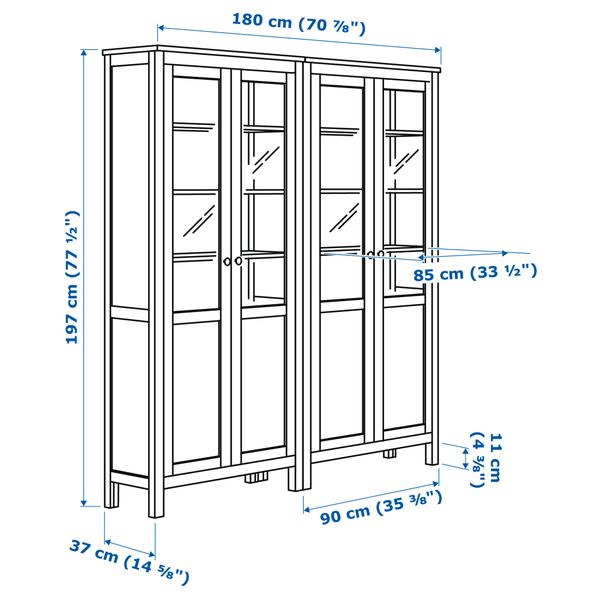 180 cm (70 ⅞")

197 cm (77 ½")

85 cm (33 ½")

11 cm (4 ⅜")

90 cm (35 ⅜")

37 cm (14 ⅝")