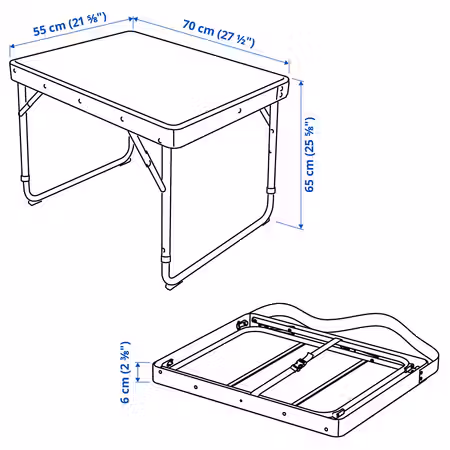 55 cm (21 ⅝")
70 cm (27 ½")
65 cm (25 ⅝")
6 cm (2 ⅜")