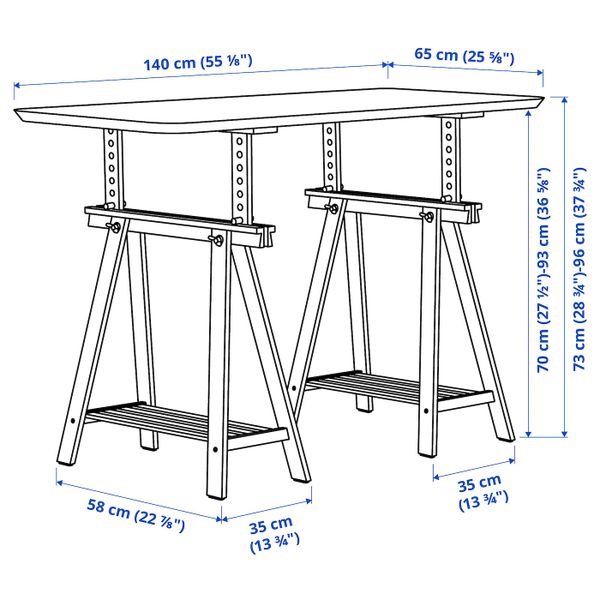 140 cm (55 ⅛")

65 cm (25 ⅝")

70 cm (27 ½")-93 cm (36 ⅝")

73 cm (28 ¾")-96 cm (37 ¾")

35 cm (13 ¾")

58 cm (22 ⅞")

35 cm (13 ¾")