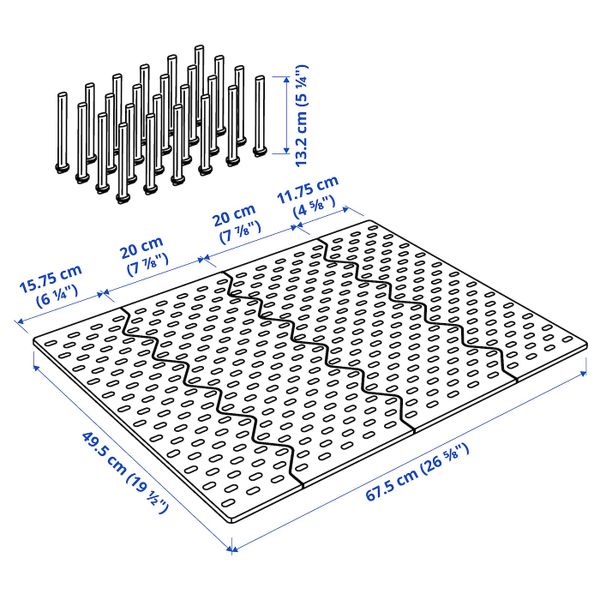 13.2 cm (5 ¼")

11.75 cm (4 ⅝")

20 cm (7 ⅞")

20 cm (7 ⅞")

15.75 cm (6 ¼")

49.5 cm (19 ½")

67.5 cm (26 ⅝")