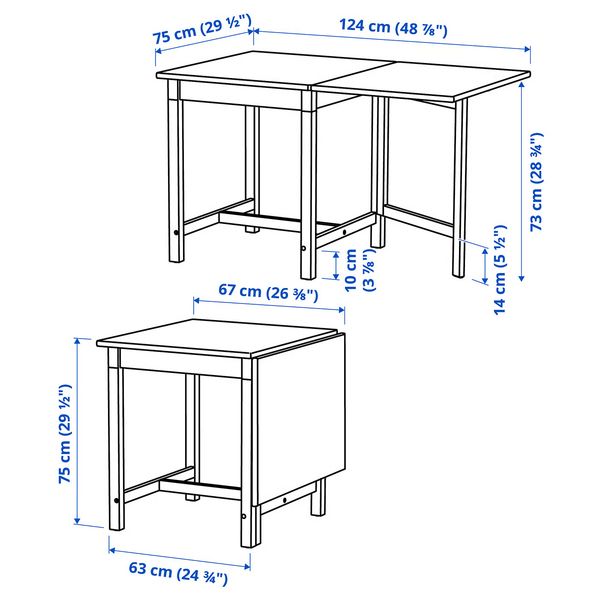 75 cm (29 ½")
124 cm (48 ⅞")
73 cm (28 ¾")
10 cm (3 ⅞")
14 cm (5 ½")
67 cm (26 ⅜")
75 cm (29 ½")
63 cm (24 ¾")