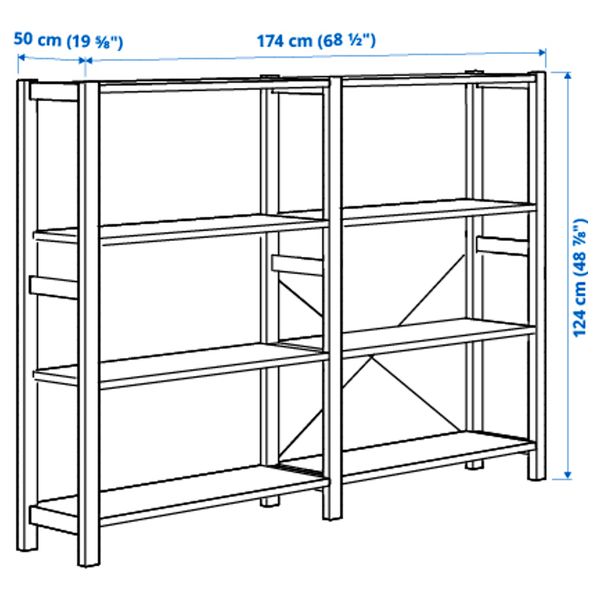 50 cm (19 ⅝")

174 cm (68 ½")

124 cm (48 ⅞")