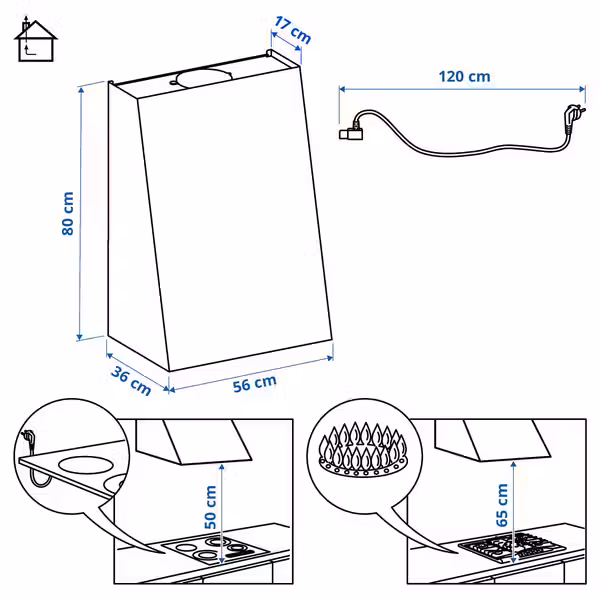 17 cm

120 cm

80 cm

36 cm

56 cm

50 cm

65 cm