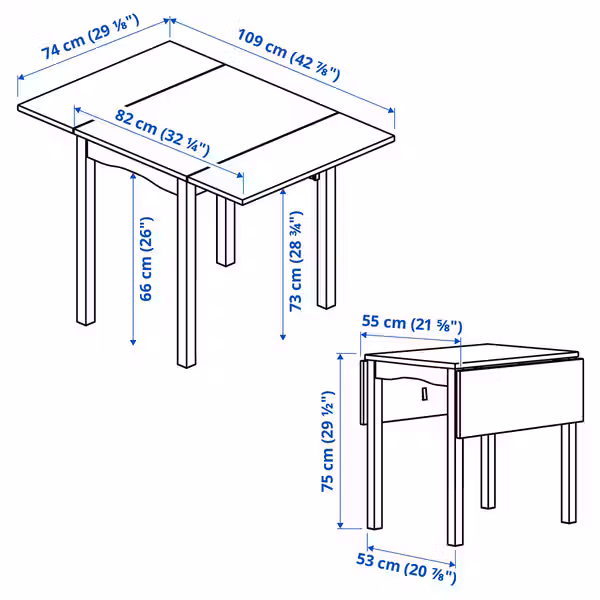 74 cm (29 ⅛")

109 cm (42 ⅞")

82 cm (32 ¼")

66 cm (26")

73 cm (28 ¾")

55 cm (21 ⅝")

75 cm (29 ½")

53 cm (20 ⅞")