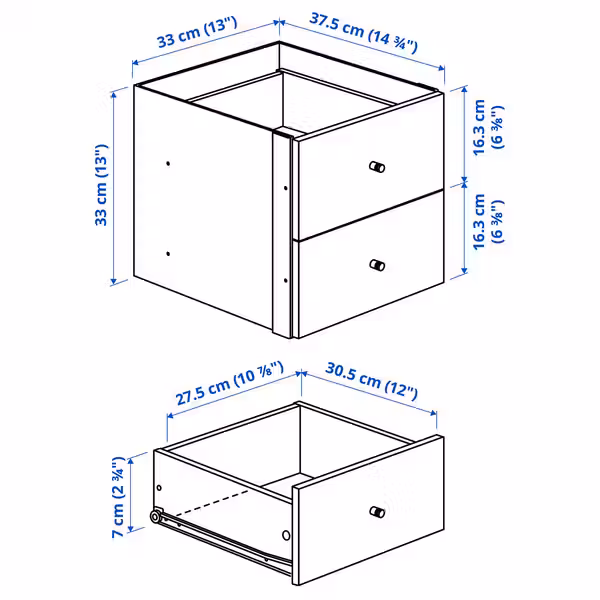 33 cm (13")

37.5 cm (14 ¾")

33 cm (13")

16.3 cm (6 ⅜")

16.3 cm (6 ⅜")

27.5 cm (10 ⅞")

30.5 cm (12")

7 cm (2 ¾")