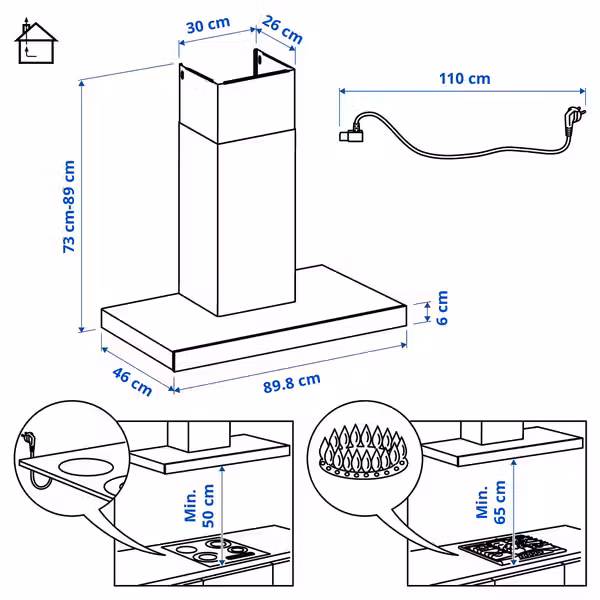 30 cm
26 cm
110 cm
73 cm-89 cm
6 cm
46 cm
89.8 cm
Min. 50 cm
Min. 65 cm