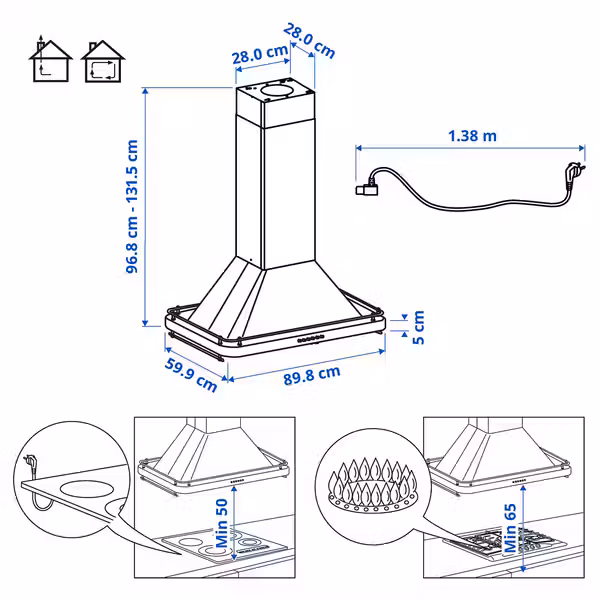 28.0 cm
28.0 cm
96.8 cm - 131.5 cm
1.38 m
5 cm
59.9 cm
89.8 cm
Min 50
Min 65