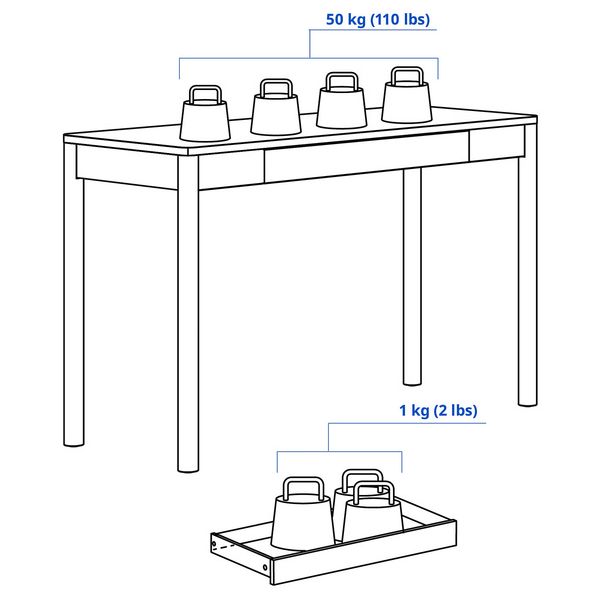 50 kg (110 lbs)

1 kg (2 lbs)