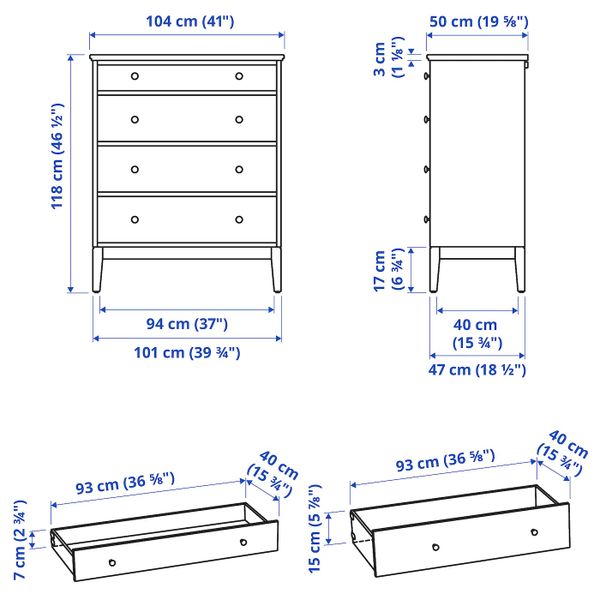 104 cm (41")

118 cm (46 ½")

94 cm (37")

101 cm (39 ¾")

50 cm (19 ⅝")

3 cm (1 ⅛")

17 cm (6 ¾")

40 cm (15 ¾")

47 cm (18 ½")

93 cm (36 ⅝")

40 cm (15 ¾")

7 cm (2 ¾")

93 cm (36 ⅝")

40 cm (15 ¾")

15 cm (5 ⅞")