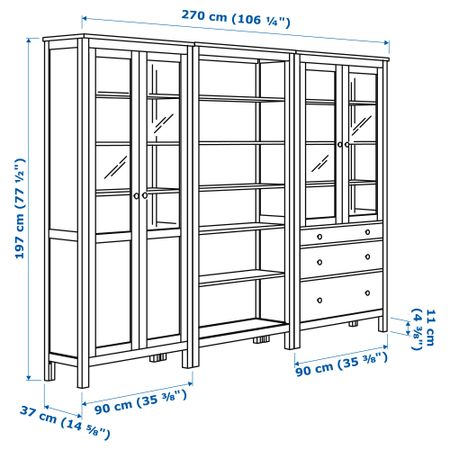 270 cm (106 ¼")

197 cm (77 ½")

11 cm (4 ⅜")

90 cm (35 ⅜")

90 cm (35 ⅜")

37 cm (14 ⅝")