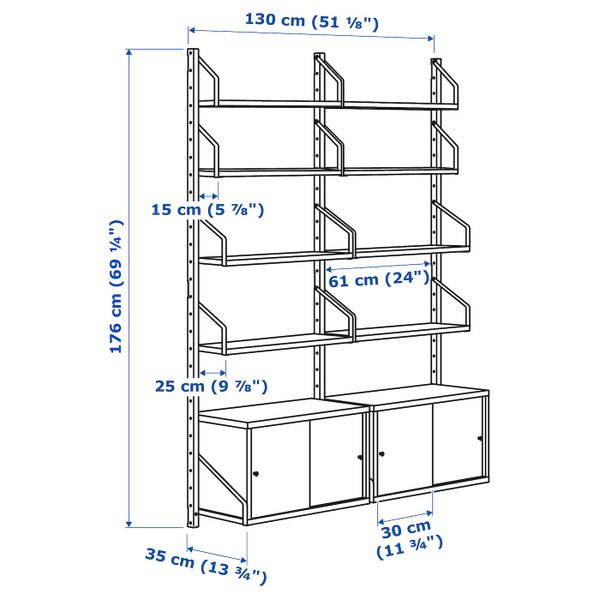 130 cm (51 ⅛")

176 cm (69 ¼")

15 cm (5 ⅞")

61 cm (24")

25 cm (9 ⅞")

30 cm (11 ¾")

35 cm (13 ¾")