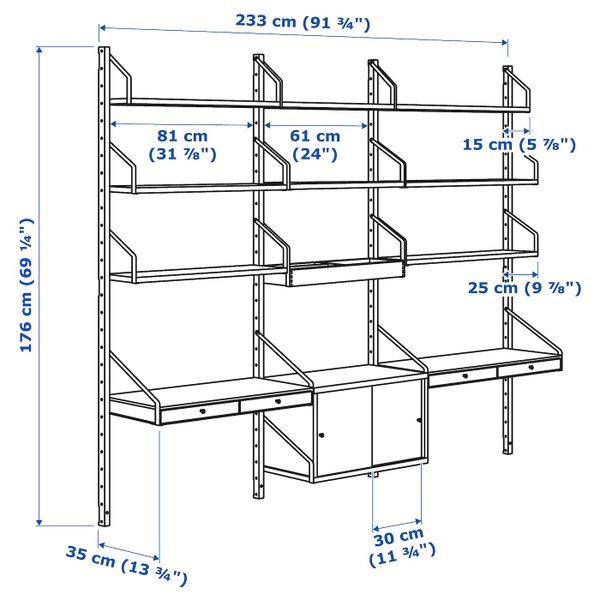 233 cm (91 ¾")

81 cm (31 ⅞")

61 cm (24")

15 cm (5 ⅞")

176 cm (69 ¼")

25 cm (9 ⅞")

35 cm (13 ¾")

30 cm (11 ¾")