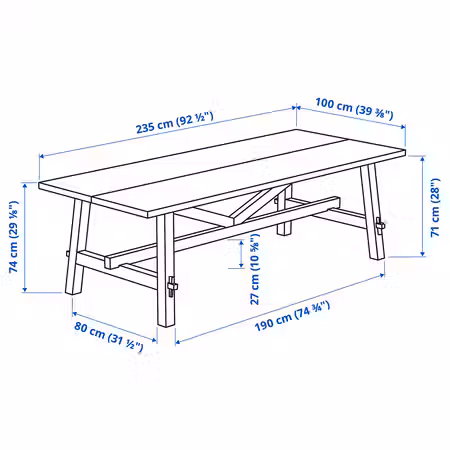 235 cm (92 ½")

100 cm (39 ⅜")

74 cm (29 ⅛")

71 cm (28")

27 cm (10 ⅝")

80 cm (31 ½")

190 cm (74 ¾")