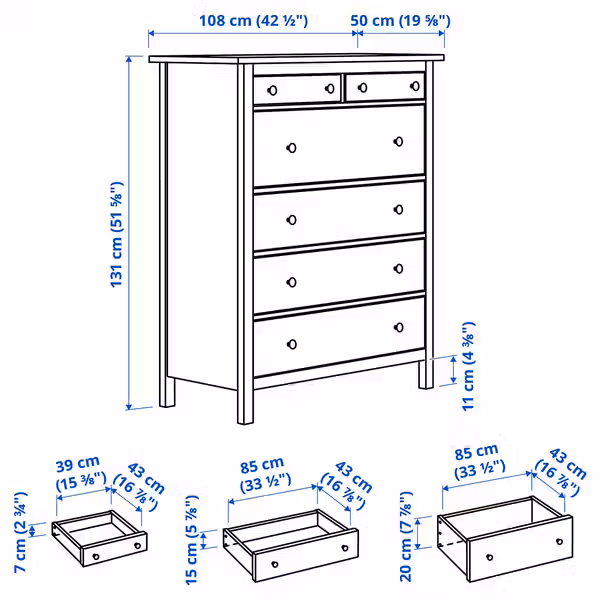 108 cm (42 ½")
50 cm (19 ⅝")
131 cm (51 ⅝")
11 cm (4 ⅜")

39 cm (15 ⅜")
43 cm (16 ⅞")
7 cm (2 ¾")

85 cm (33 ½")
43 cm (16 ⅞")
15 cm (5 ⅞")

85 cm (33 ½")
43 cm (16 ⅞")
20 cm (7 ⅞")