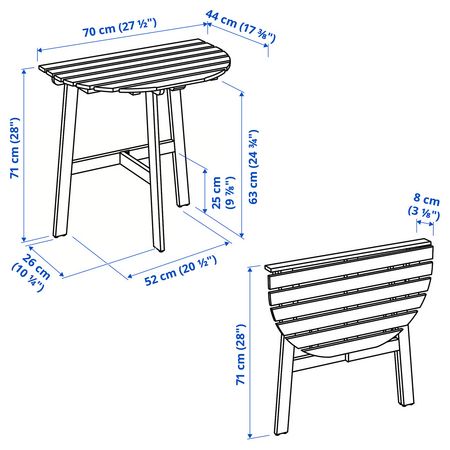 70 cm (27 ½")
44 cm (17 ⅜")
71 cm (28")
63 cm (24 ¾")
25 cm (9 ⅞")
26 cm (10 ¼")
52 cm (20 ½")
8 cm (3 ⅛")
71 cm (28")