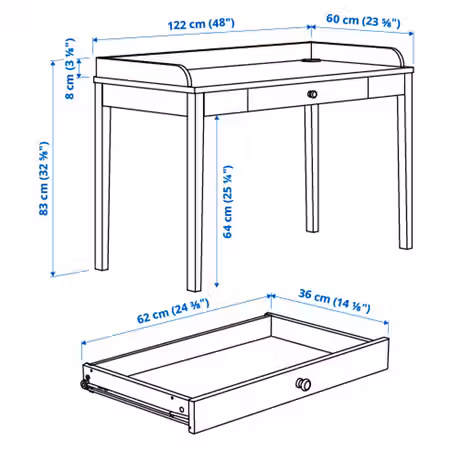 122 cm (48")
60 cm (23 ⅝")
8 cm (3 ⅛")
83 cm (32 ⅝")
64 cm (25 ¼")
62 cm (24 ⅜")
36 cm (14 ⅛")