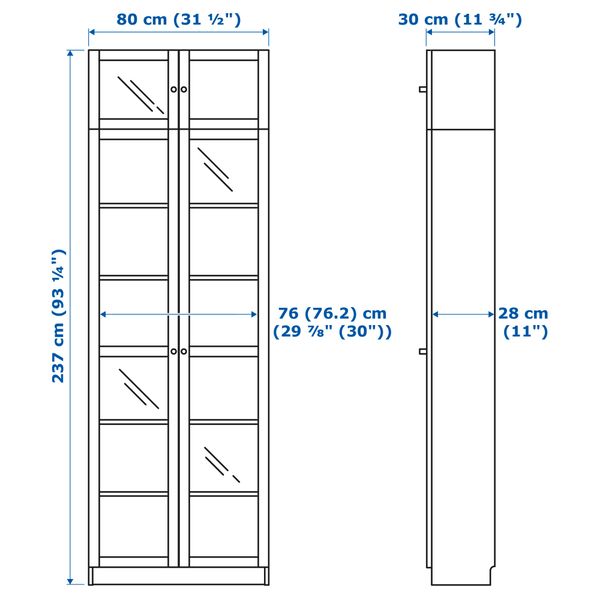 80 cm (31 ½")

30 cm (11 ¾")

237 cm (93 ¼")

76 (76.2) cm (29 ⅞" (30"))

28 cm (11")