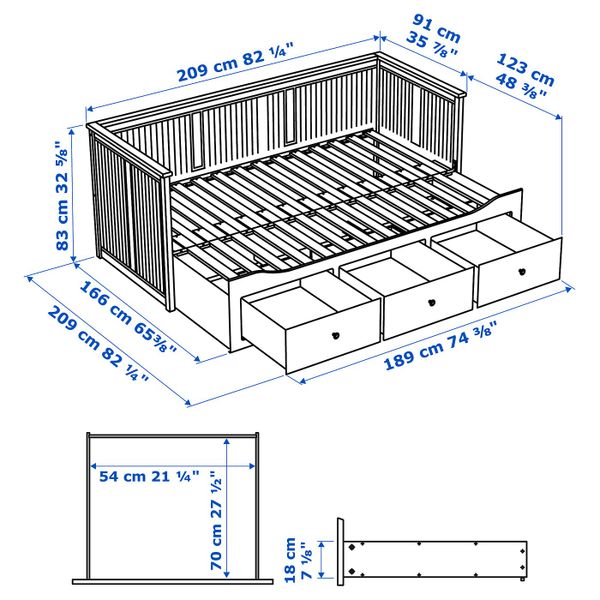 209 cm 82 ¼"

91 cm 35 ⅞"

123 cm 48 ⅜"

83 cm 32 ⅝"

166 cm 65⅜"

209 cm 82 ¼"

189 cm 74 ⅜"

54 cm 21 ¼"

70 cm 27 ½"

18 cm 7 ⅛"