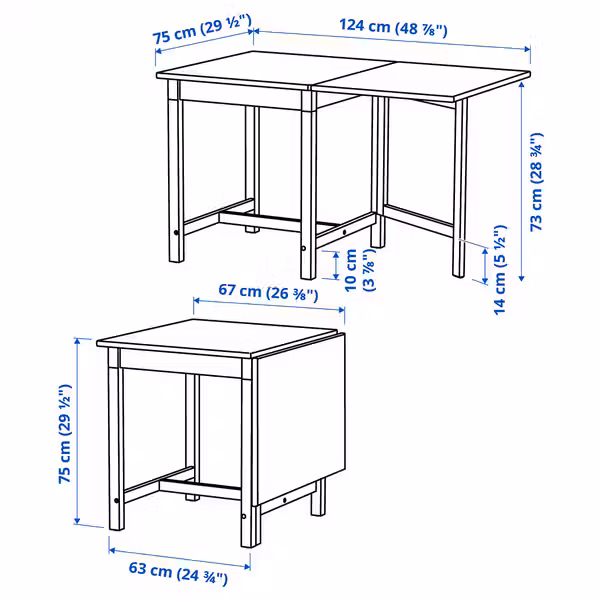 75 cm (29 ½")
124 cm (48 ⅞")
73 cm (28 ¾")
10 cm (3 ⅞")
14 cm (5 ½")
67 cm (26 ⅜")
75 cm (29 ½")
63 cm (24 ¾")