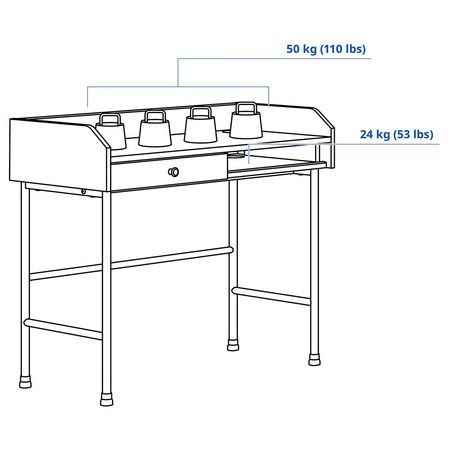 50 kg (110 lbs)

24 kg (53 lbs)