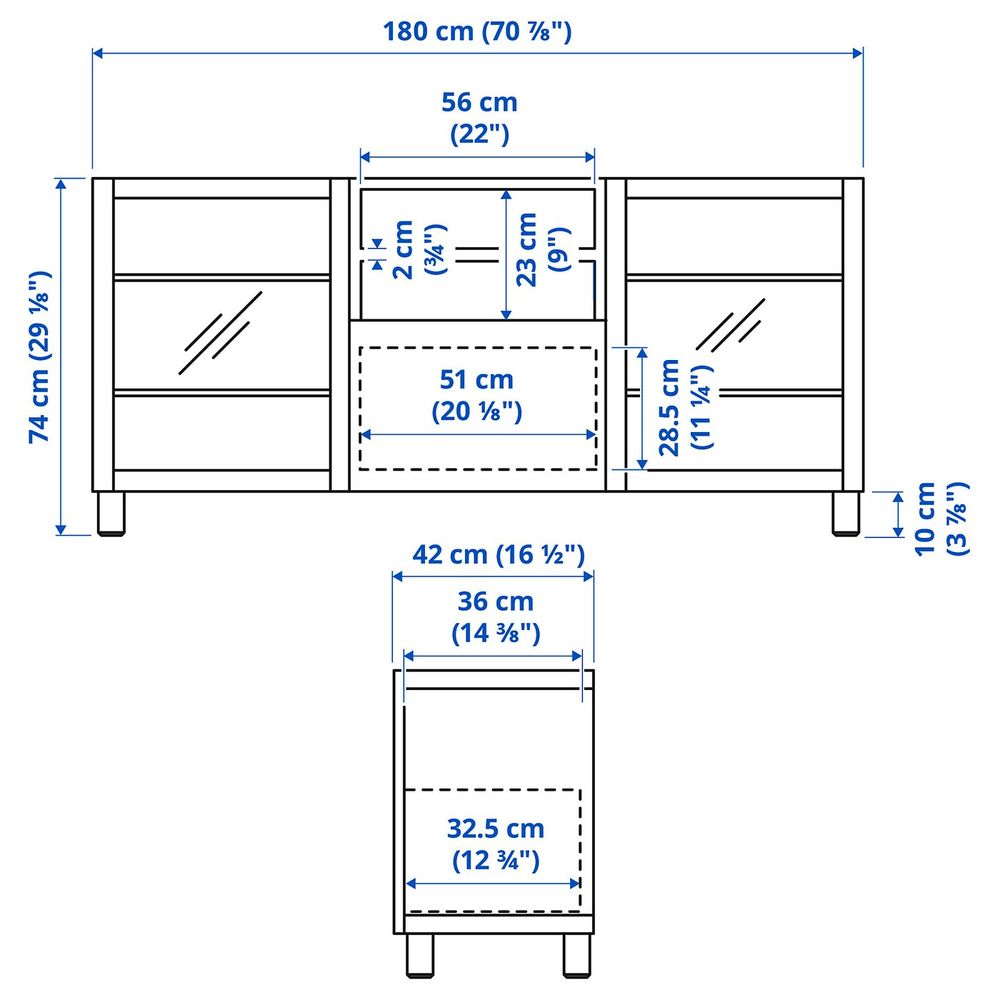 180 cm (70 ⅞")

56 cm
(22")

74 cm (29 ⅛")

2 cm
(¾")

23 cm
(9")

51 cm
(20 ⅛")

28.5 cm
(11 ¼")

10 cm
(3 ⅞")

42 cm (16 ½")

36 cm
(14 ⅜")

32.5 cm
(12 ¾")