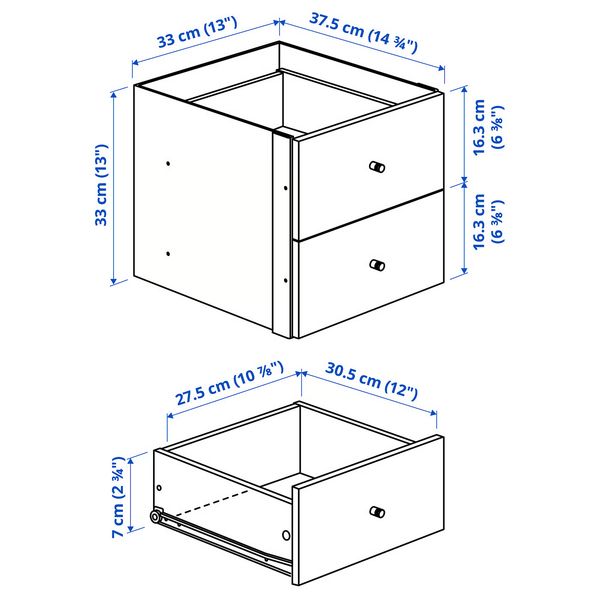 33 cm (13")
37.5 cm (14 ¾")
33 cm (13")
16.3 cm (6 ⅜")
16.3 cm (6 ⅜")
27.5 cm (10 ⅞")
30.5 cm (12")
7 cm (2 ¾")