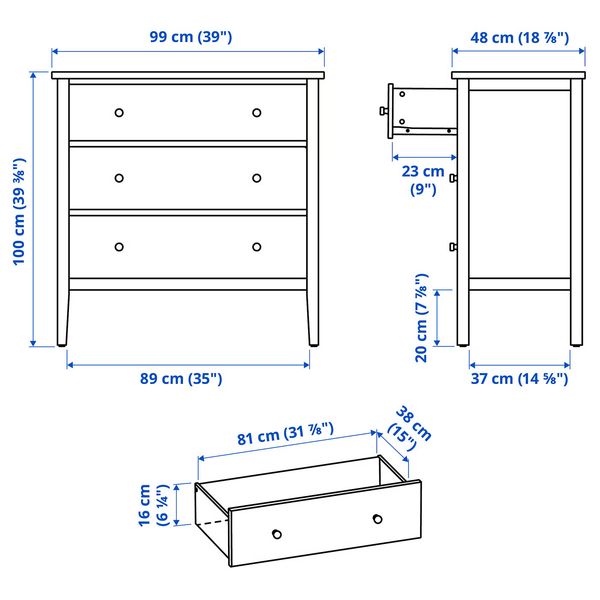 99 cm (39")

48 cm (18 ⅞")

100 cm (39 ⅜")

23 cm (9")

20 cm (7 ⅞")

89 cm (35")

37 cm (14 ⅝")

81 cm (31 ⅞")

38 cm (15")

16 cm (6 ¼")