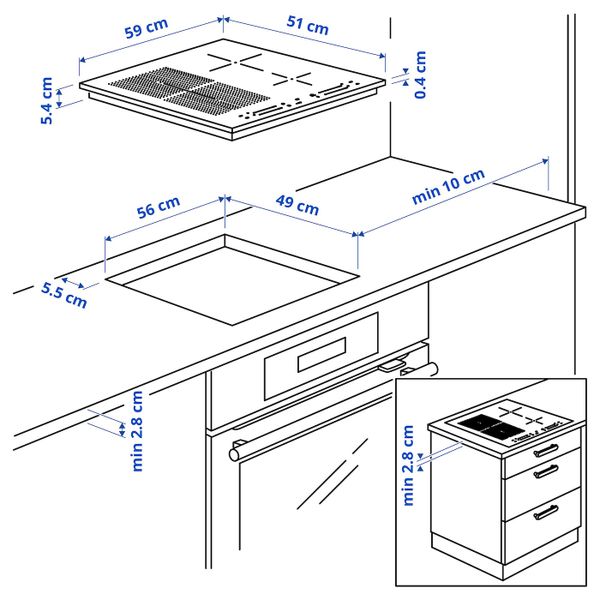 59 cm
51 cm
5.4 cm
0.4 cm
56 cm
49 cm
min 10 cm
5.5 cm
min 2.8 cm
min 2.8 cm