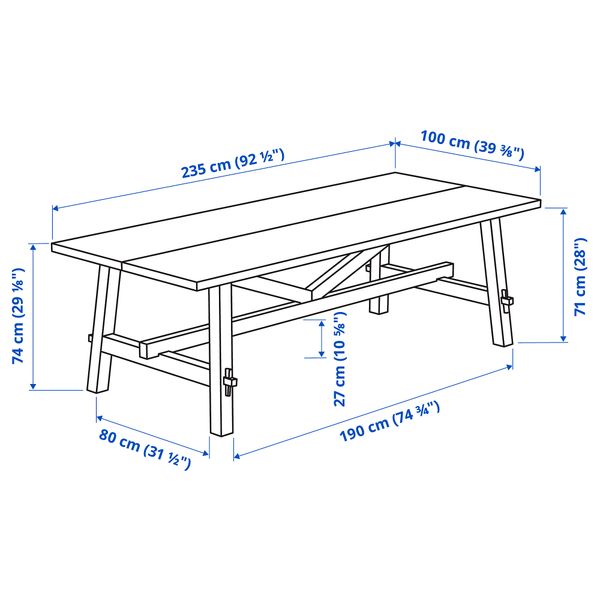 235 cm (92 ½")

100 cm (39 ⅜")

74 cm (29 ⅛")

71 cm (28")

27 cm (10 ⅝")

80 cm (31 ½")

190 cm (74 ¾")