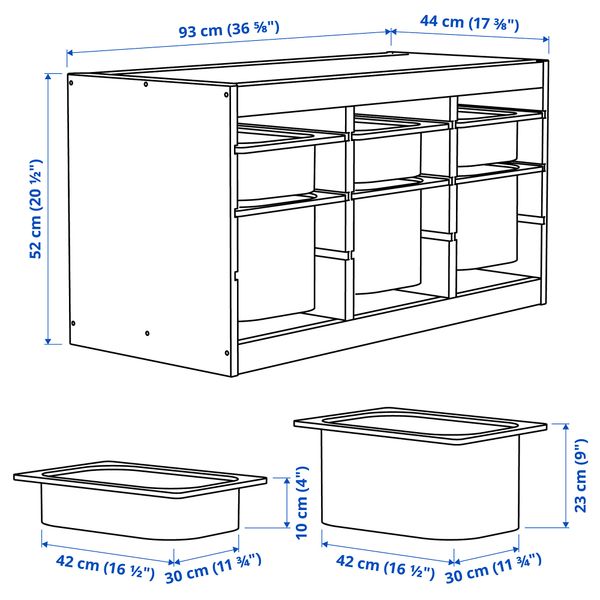 93 cm (36 ⅝")

44 cm (17 ⅜")

52 cm (20 ½")

10 cm (4")

42 cm (16 ½")

30 cm (11 ¾")

23 cm (9")

42 cm (16 ½")

30 cm (11 ¾")