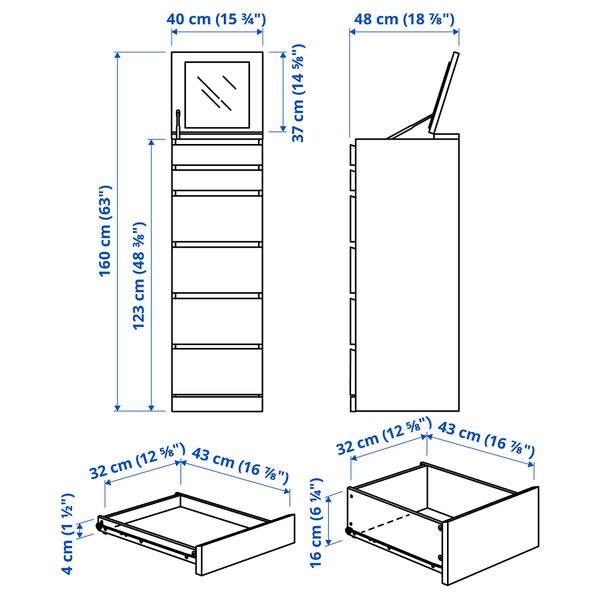 40 cm (15 ¾")
48 cm (18 ⅞")
37 cm (14 ⅝")
160 cm (63")
123 cm (48 ⅜")
32 cm (12 ⅝")
43 cm (16 ⅞")
4 cm (1 ½")
32 cm (12 ⅝")
43 cm (16 ⅞")
16 cm (6 ¼")