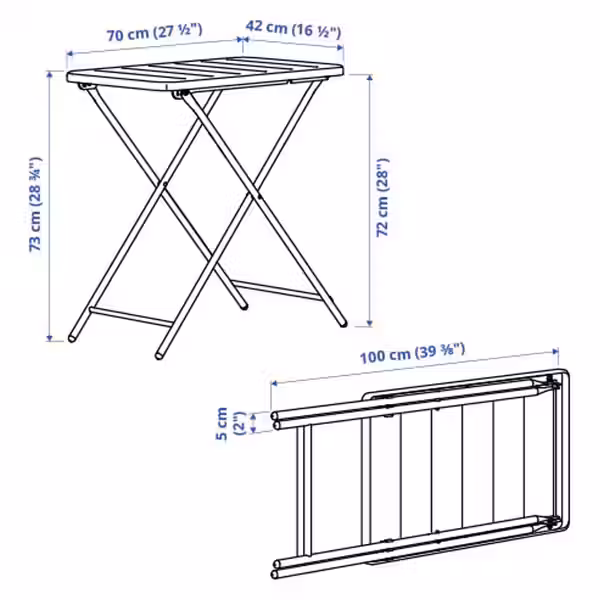 70 cm (27 ½")
42 cm (16 ½")
73 cm (28 ¾")
72 cm (28")
100 cm (39 ⅜")
5 cm
(2")