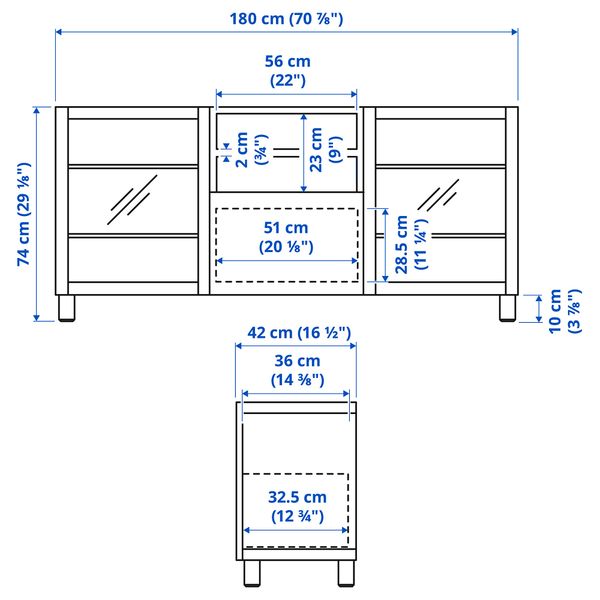 180 cm (70 ⅞")

56 cm
(22")

74 cm (29 ⅛")

2 cm
(¾")

23 cm
(9")

51 cm
(20 ⅛")

28.5 cm
(11 ¼")

10 cm
(3 ⅞")

42 cm (16 ½")

36 cm
(14 ⅜")

32.5 cm
(12 ¾")